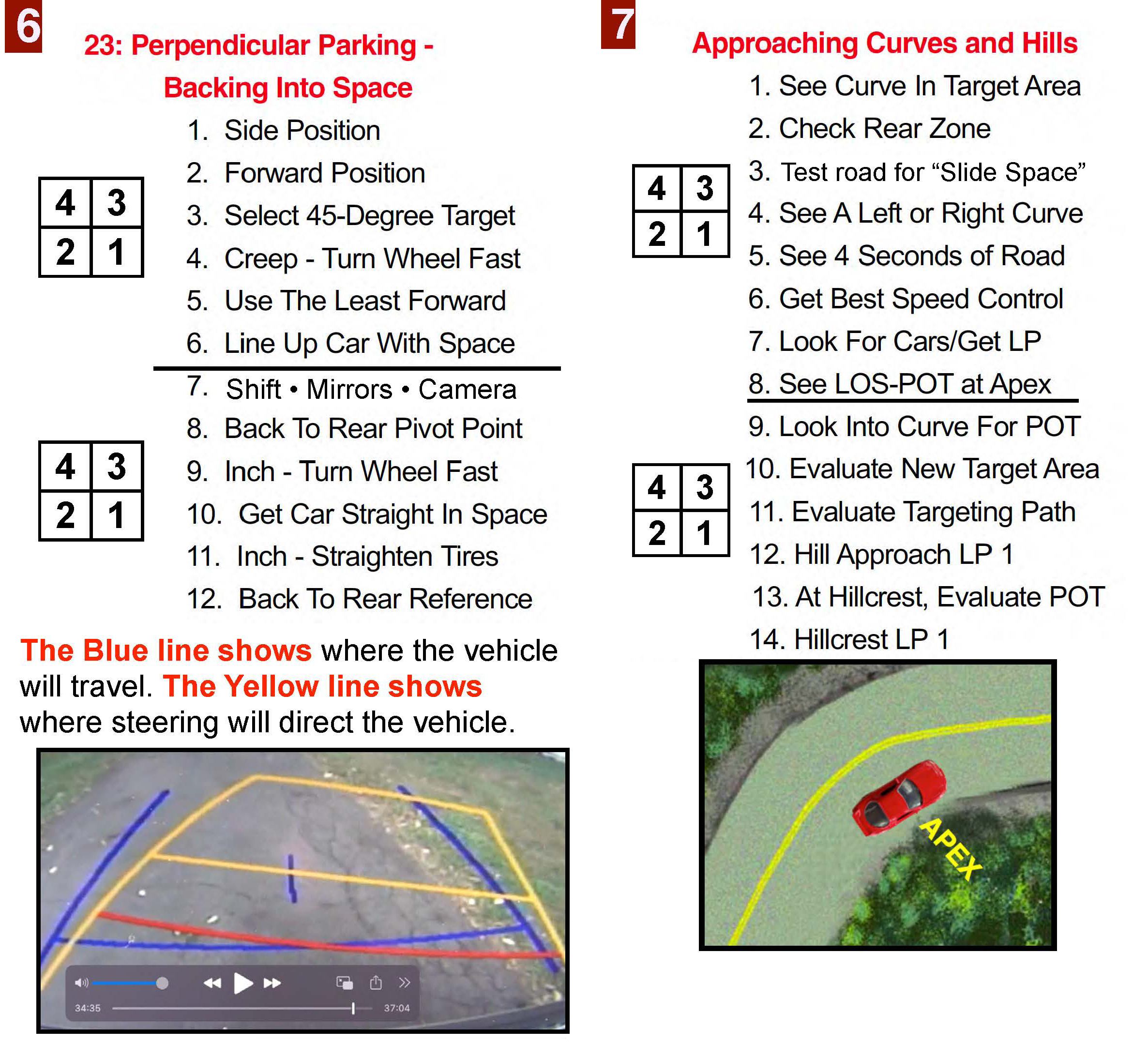 6

23: Perpendicular Parking - Backing Into Space

| 4 | 3 |
|---|---|
| 2 | 1 |

1. Side Position
2. Forward Position
3. Select 45-Degree Target
4. Creep - Turn Wheel Fast
5. Use The Least Forward
6. Line Up Car With Space

| 4 | 3 |
|---|---|
| 2 | 1 |

7. Shift • Mirrors • Camera
8. Back To Rear Pivot Point
9. Inch - Turn Wheel Fast
10. Get Car Straight In Space
11. Inch - Straighten Tires
12. Back To Rear Reference

The Blue line shows where the vehicle will travel. The Yellow line shows where steering will direct the vehicle.

34:35 37:04

7

Approaching Curves and Hills

| 4 | 3 |
|---|---|
| 2 | 1 |

1. See Curve In Target Area
2. Check Rear Zone
3. Test road for “Slide Space”
4. See A Left or Right Curve
5. See 4 Seconds of Road
6. Get Best Speed Control
7. Look For Cars/Get LP
8. See LOS-POT at Apex

| 4 | 3 |
|---|---|
| 2 | 1 |

9. Look Into Curve For POT
10. Evaluate New Target Area
11. Evaluate Targeting Path
12. Hill Approach LP 1
13. At Hillcrest, Evaluate POT
14. Hillcrest LP 1

APEX